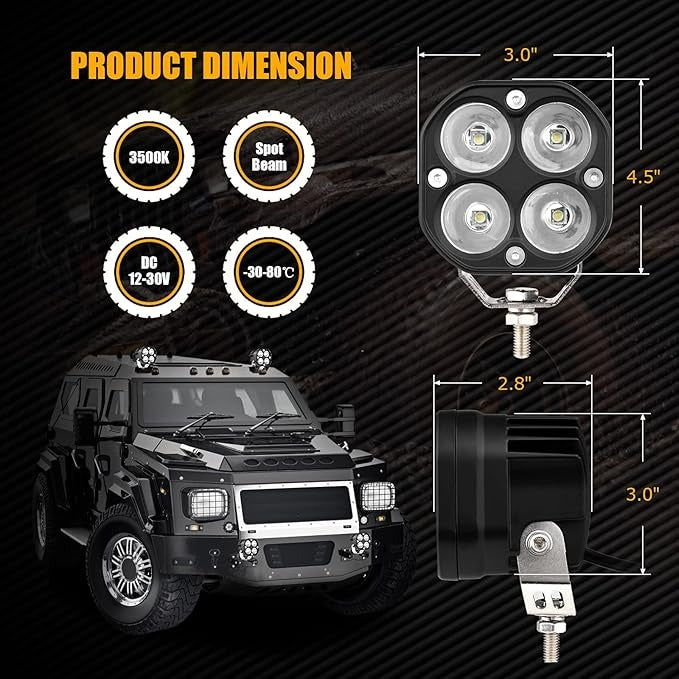 PRODUCT DIMENSION

3500K

Spot Beam

DC 12-30V

-30-80℃

3.0"

4.5"

2.8"

3.0"