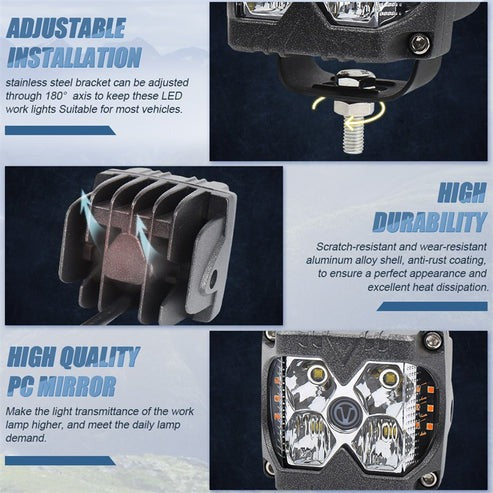 ADJUSTABLE INSTALLATION

stainless steel bracket can be adjusted through 180°  axis to keep these LED work lights Suitable for most vehicles.

HIGH DURABILITY

Scratch-resistant and wear-resistant aluminum alloy shell, anti-rust coating, to ensure a perfect appearance and excellent heat dissipation.

HIGH QUALITY PC MIRROR

Make the light transmittance of the work lamp higher, and meet the daily lamp demand.