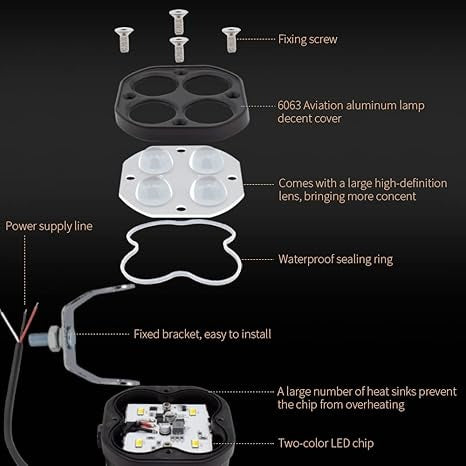 Fixing screw

6063 Aviation aluminum lamp decent cover

Comes with a large high-definition lens, bringing more concent

Power supply line

Waterproof sealing ring

Fixed bracket, easy to install

A large number of heat sinks prevent the chip from overheating

Two-color LED chip