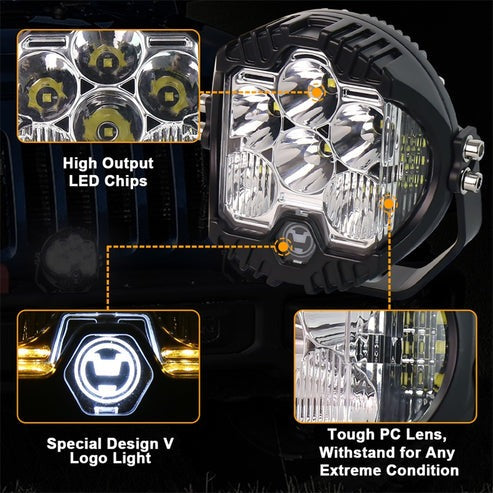 High Output LED Chips

Special Design V Logo Light

Tough PC Lens, Withstand for Any Extreme Condition