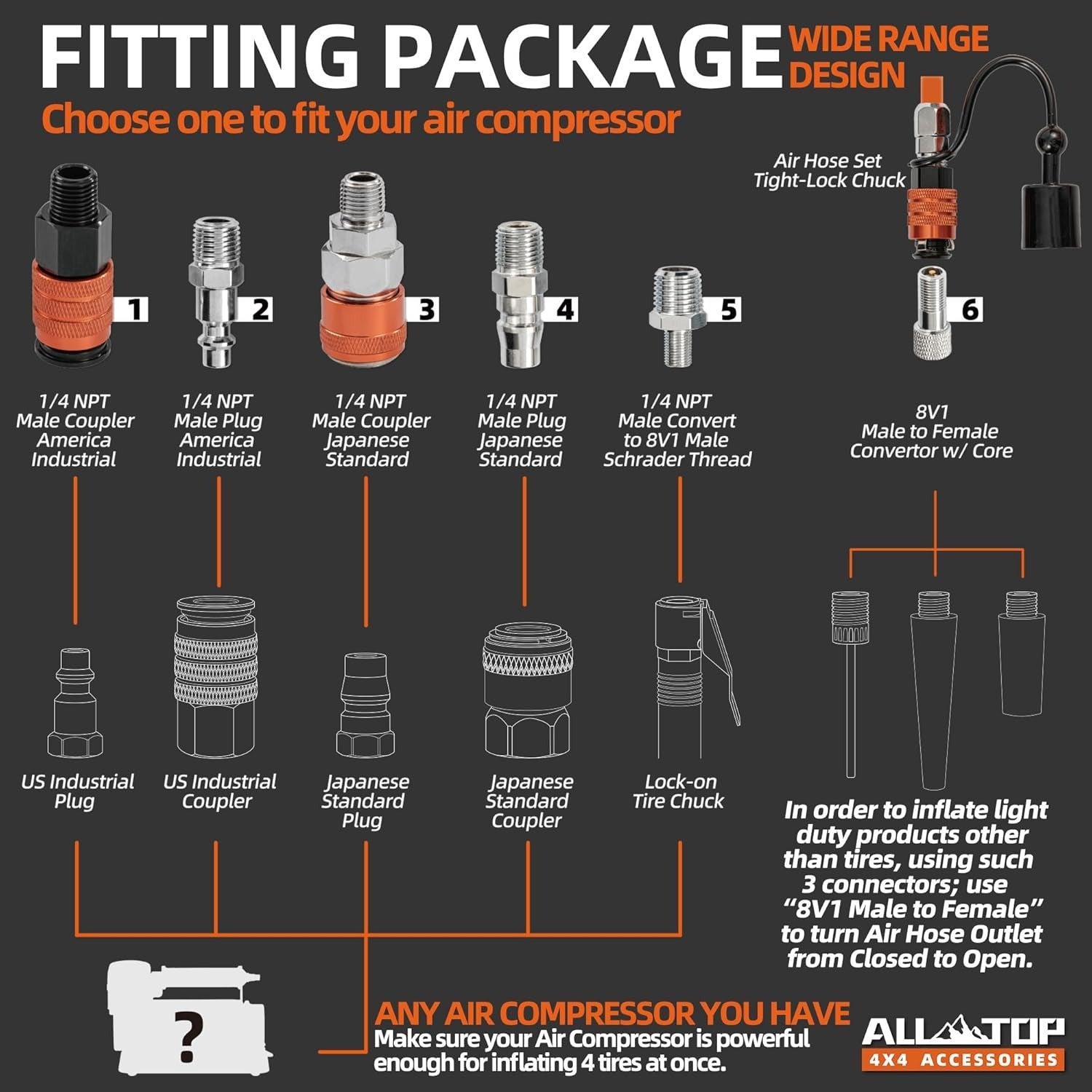 FITTING PACKAGE WIDE RANGE DESIGN

Choose one to fit your air compressor

Air Hose Set Tight-Lock Chuck

1

2

3

4

5

6

1/4 NPT Male Coupler America Industrial

1/4 NPT Male Plug America Industrial

1/4 NPT Male Coupler Japanese Standard

1/4 NPT Male Plug Japanese Standard

1/4 NPT Male Convert to 8V1 Male Schrader Thread

8V1 Male to Female Convertor w/ Core

US Industrial Plug

US Industrial Coupler

Japanese Standard Plug

Japanese Standard Coupler

Lock-on Tire Chuck

In order to inflate light duty products other than tires, using such 3 connectors; use "8V1 Male to Female" to turn Air Hose Outlet from Closed to Open.

?

ANY AIR COMPRESSOR YOU HAVE
Make sure your Air Compressor is powerful enough for inflating 4 tires at once.

ALLTOP
4X4 ACCESSORIES